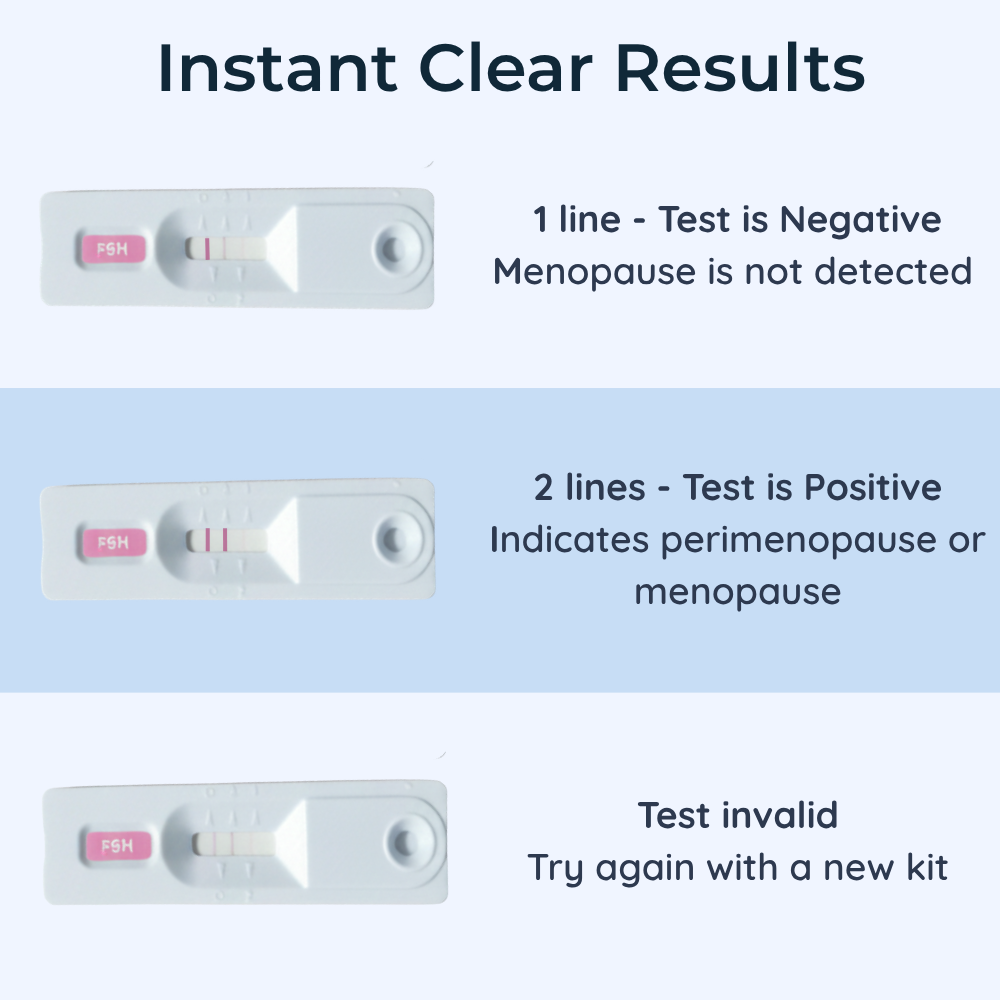 Instant Clear Results

FSH

1 line - Test is Negative
Menopause is not detected

FSH

2 lines - Test is Positive
Indicates perimenopause or menopause

FSH

Test invalid
Try again with a new kit