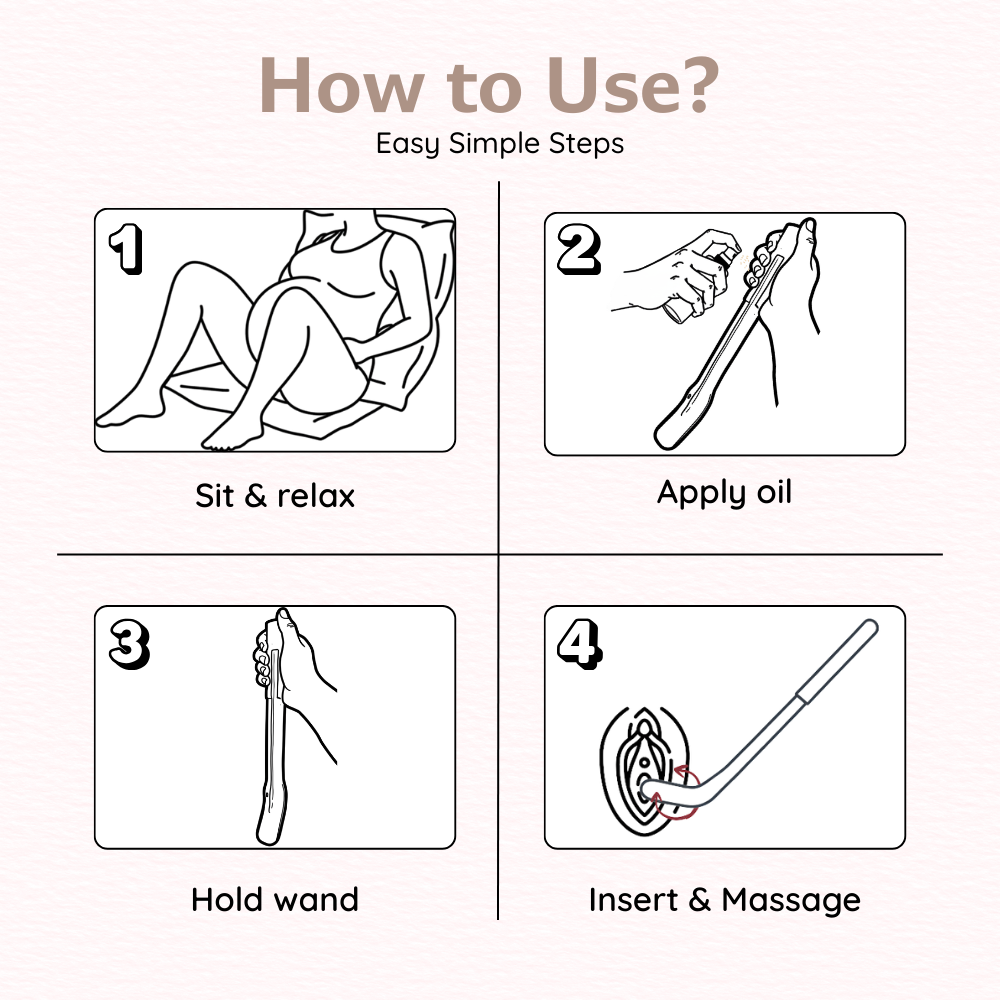 How to Use?
Easy Simple Steps

1

Sit & relax

2

Apply oil

3

Hold wand

4

Insert & Massage