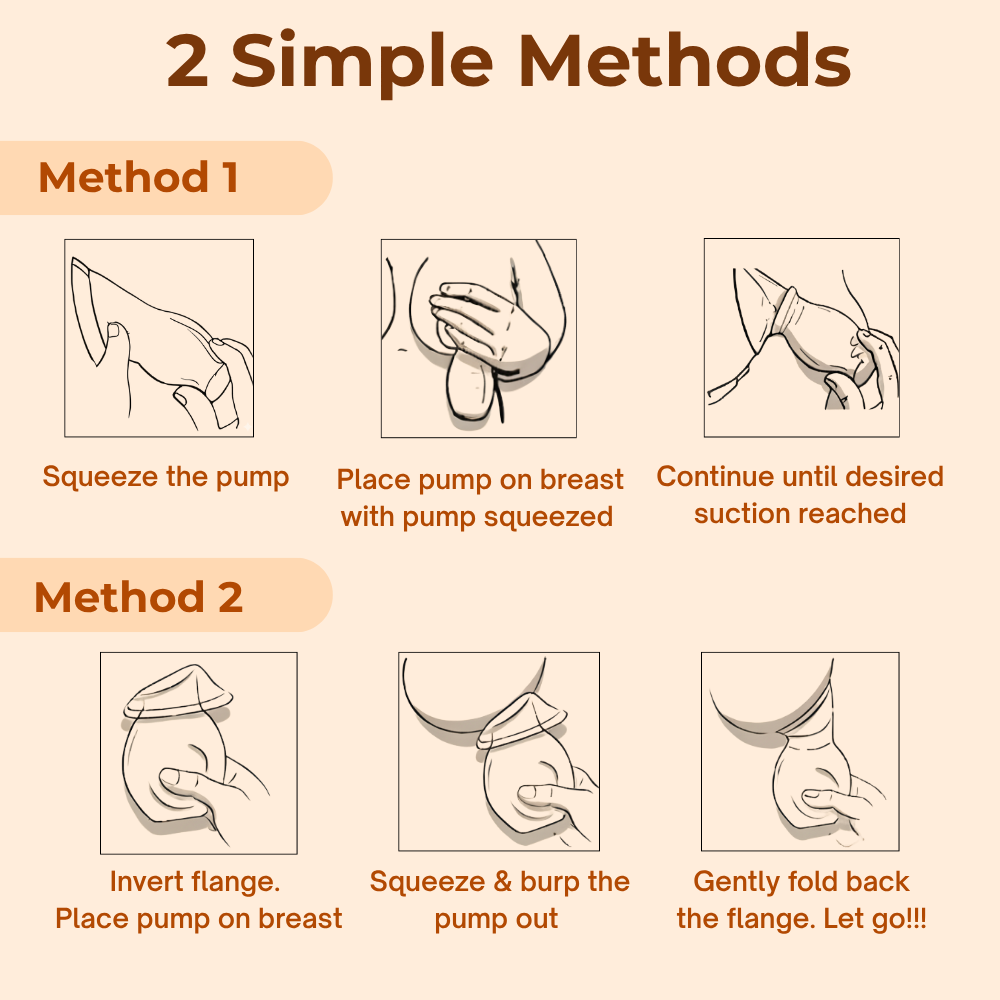 2 Simple Methods

Method 1

Squeeze the pump

Place pump on breast with pump squeezed

Continue until desired suction reached

Method 2

Invert flange. Place pump on breast

Squeeze & burp the pump out

Gently fold back the flange. Let go!!!