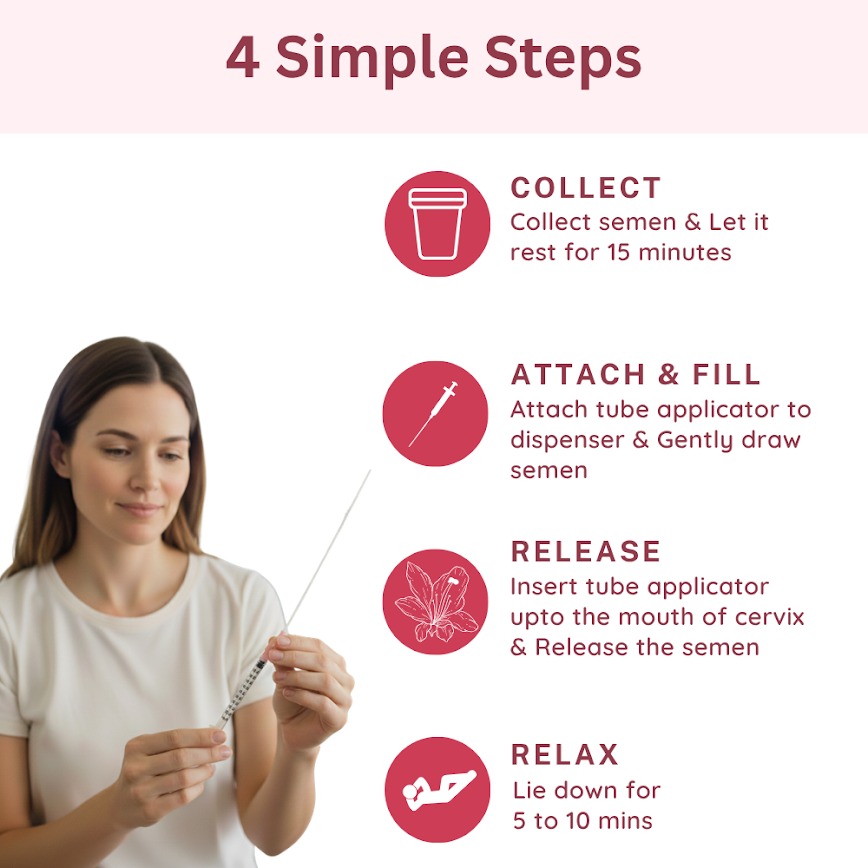 4 Simple Steps

COLLECT
Collect semen & Let it rest for 15 minutes

ATTACH & FILL
Attach tube applicator to dispenser & Gently draw semen

RELEASE
Insert tube applicator upto the mouth of cervix & Release the semen

RELAX
Lie down for 5 to 10 mins