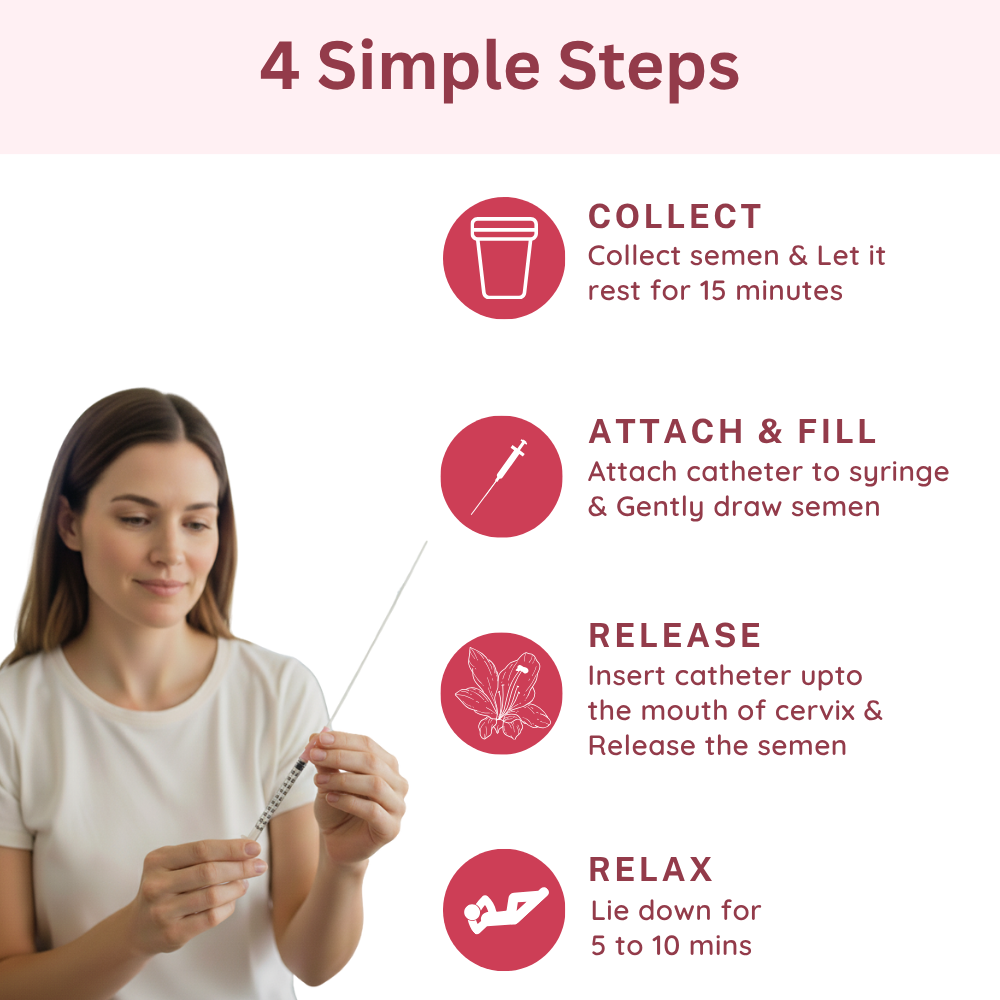 4 Simple Steps

COLLECT
Collect semen & Let it rest for 15 minutes

ATTACH & FILL
Attach catheter to syringe & Gently draw semen

RELEASE
Insert catheter upto the mouth of cervix & Release the semen

RELAX
Lie down for 5 to 10 mins