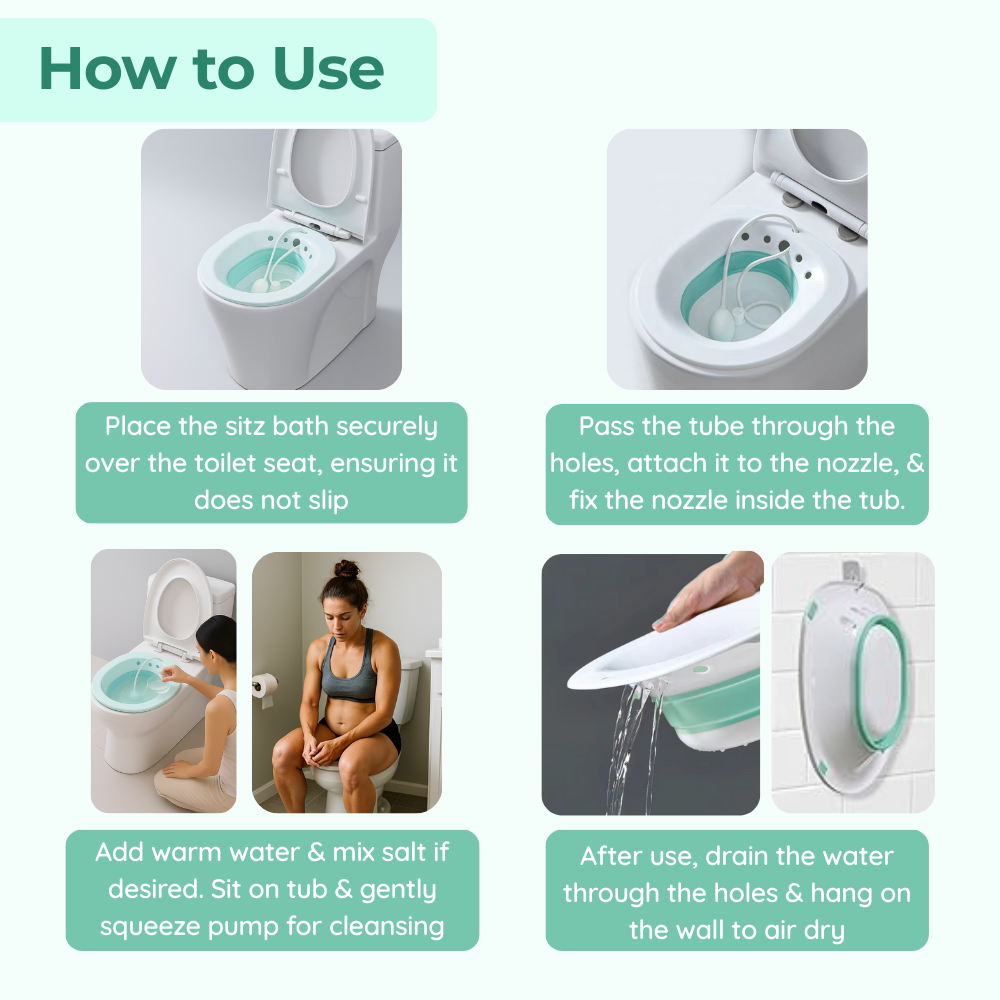 How to Use

Place the sitz bath securely over the toilet seat, ensuring it does not slip

Pass the tube through the holes, attach it to the nozzle, & fix the nozzle inside the tub.

Add warm water & mix salt if desired. Sit on tub & gently squeeze pump for cleansing

After use, drain the water through the holes & hang on the wall to air dry