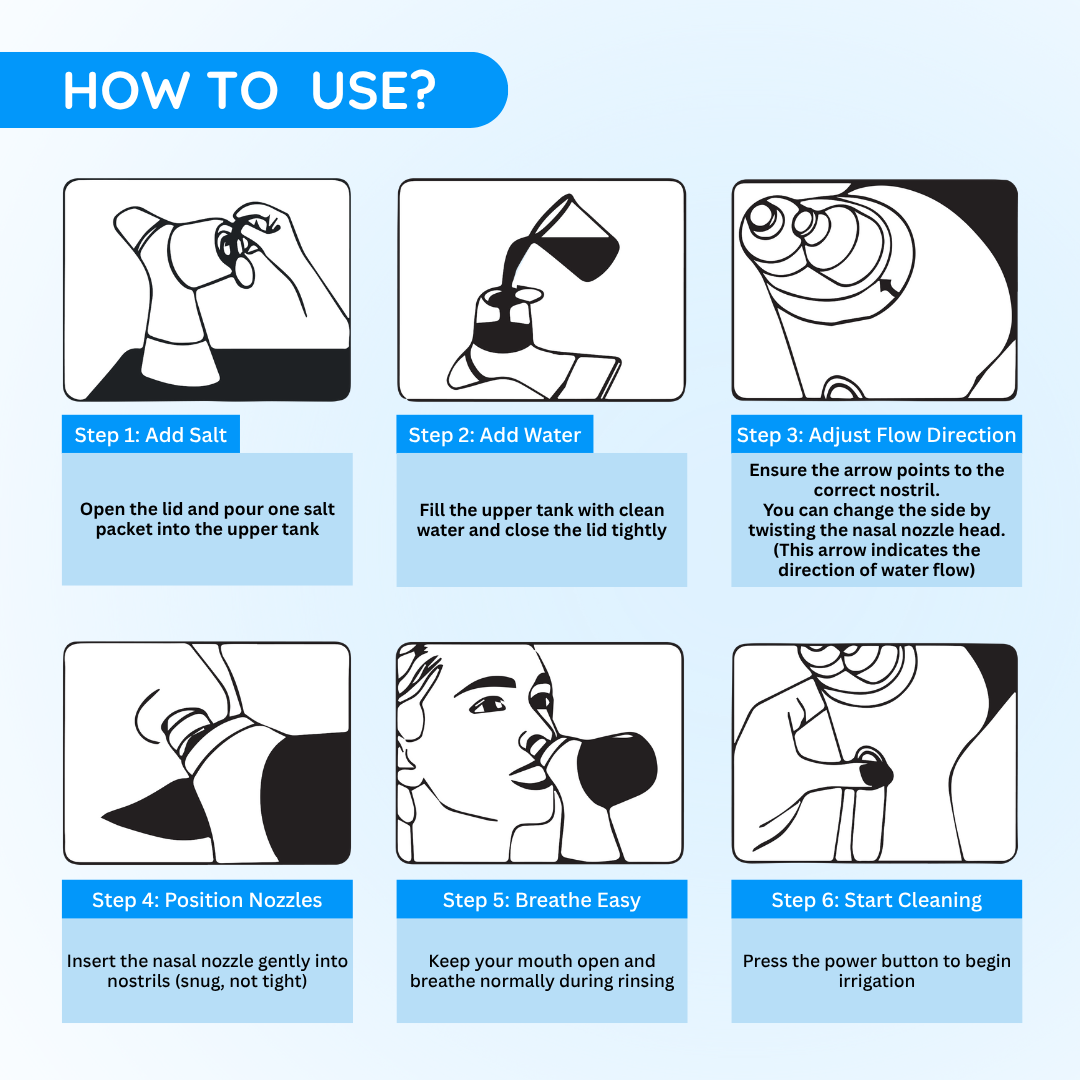 HOW TO  USE?

Step 1: Add Salt

Open the lid and pour one salt packet into the upper tank

Step 2: Add Water

Fill the upper tank with clean water and close the lid tightly

Step 3: Adjust Flow Direction

Ensure the arrow points to the correct nostril.
You can change the side by twisting the nasal nozzle head.
(This arrow indicates the direction of water flow)

Step 4: Position Nozzles

Insert the nasal nozzle gently into nostrils (snug, not tight)

Step 5: Breathe Easy

Keep your mouth open and breathe normally during rinsing

Step 6: Start Cleaning

Press the power button to begin irrigation