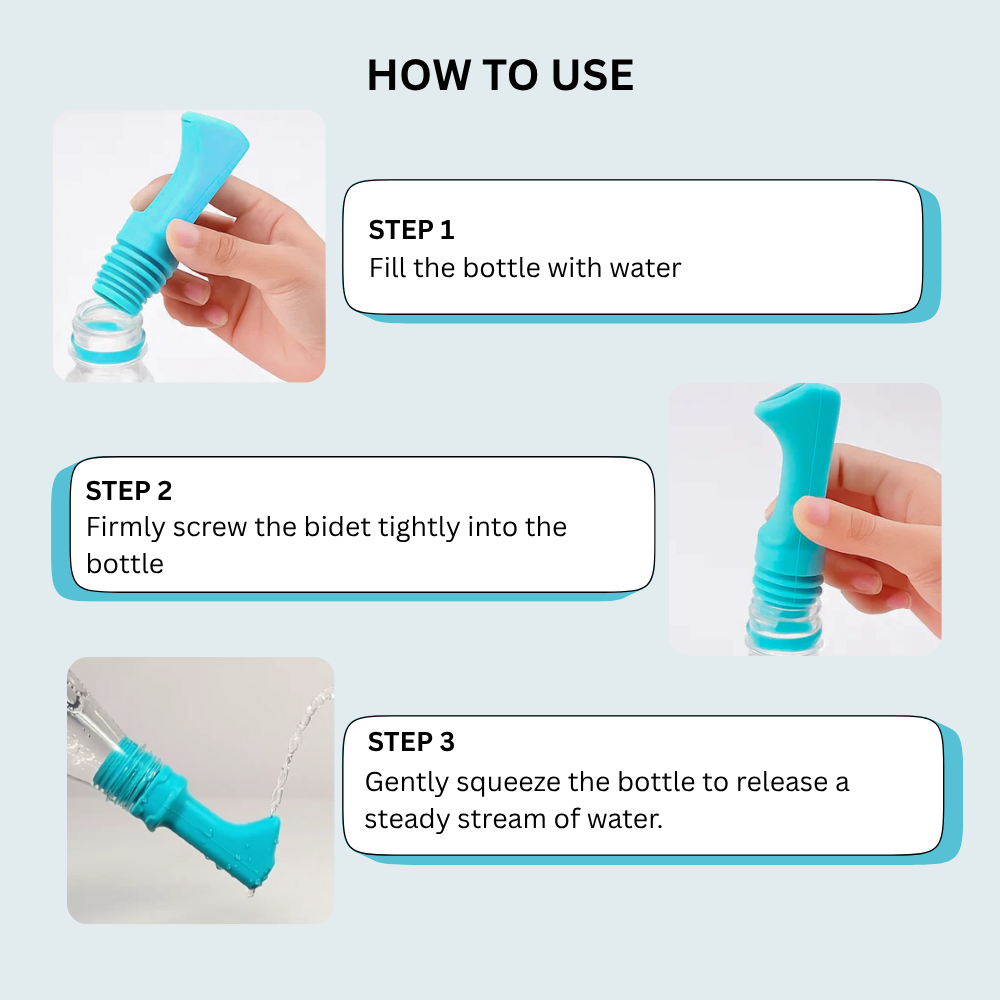 HOW TO USE

STEP 1
Fill the bottle with water

STEP 2
Firmly screw the bidet tightly into the bottle

STEP 3
Gently squeeze the bottle to release a steady stream of water.