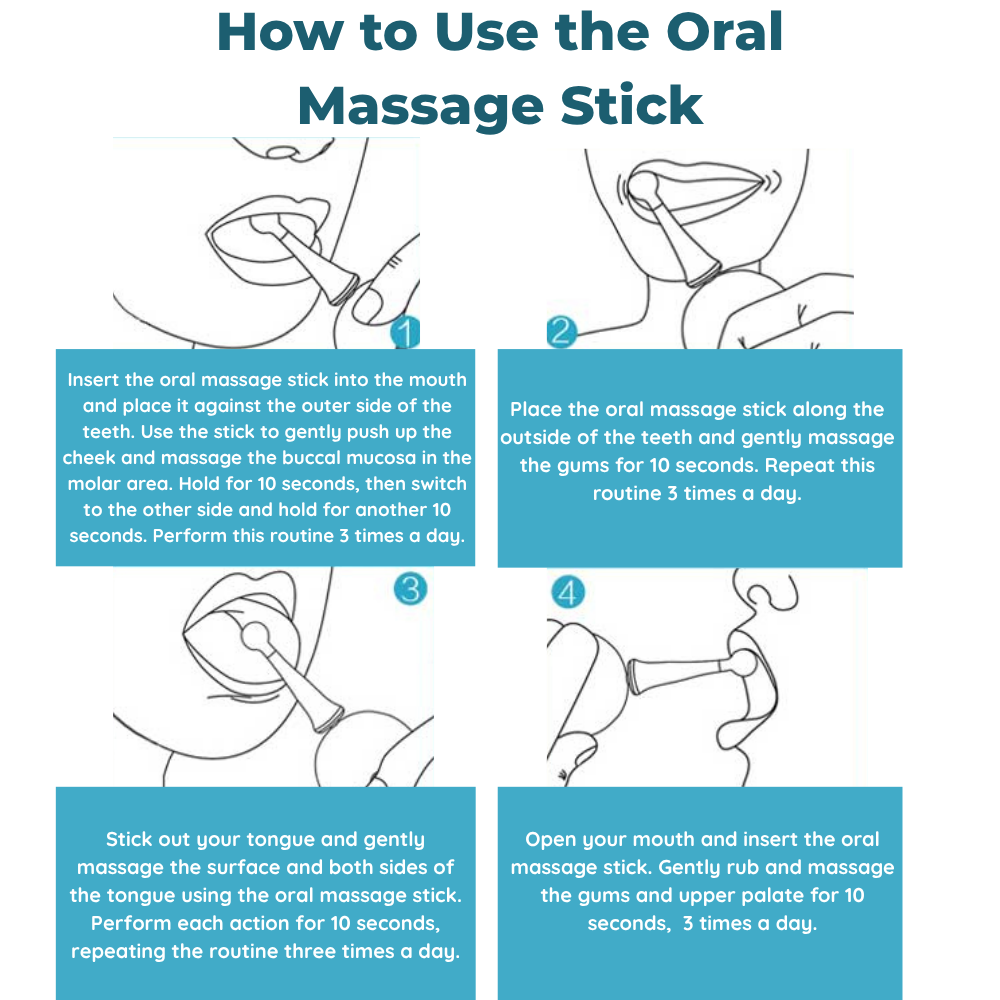 How to Use the Oral Massage Stick

1

Insert the oral massage stick into the mouth and place it against the outer side of the teeth. Use the stick to gently push up the cheek and massage the buccal mucosa in the molar area. Hold for 10 seconds, then switch to the other side and hold for another 10 seconds. Perform this routine 3 times a day.

2

Place the oral massage stick along the outside of the teeth and gently massage the gums for 10 seconds. Repeat this routine 3 times a day.

3

Stick out your tongue and gently massage the surface and both sides of the tongue using the oral massage stick. Perform each action for 10 seconds, repeating the routine three times a day.

4

Open your mouth and insert the oral massage stick. Gently rub and massage the gums and upper palate for 10 seconds, 3 times a day.