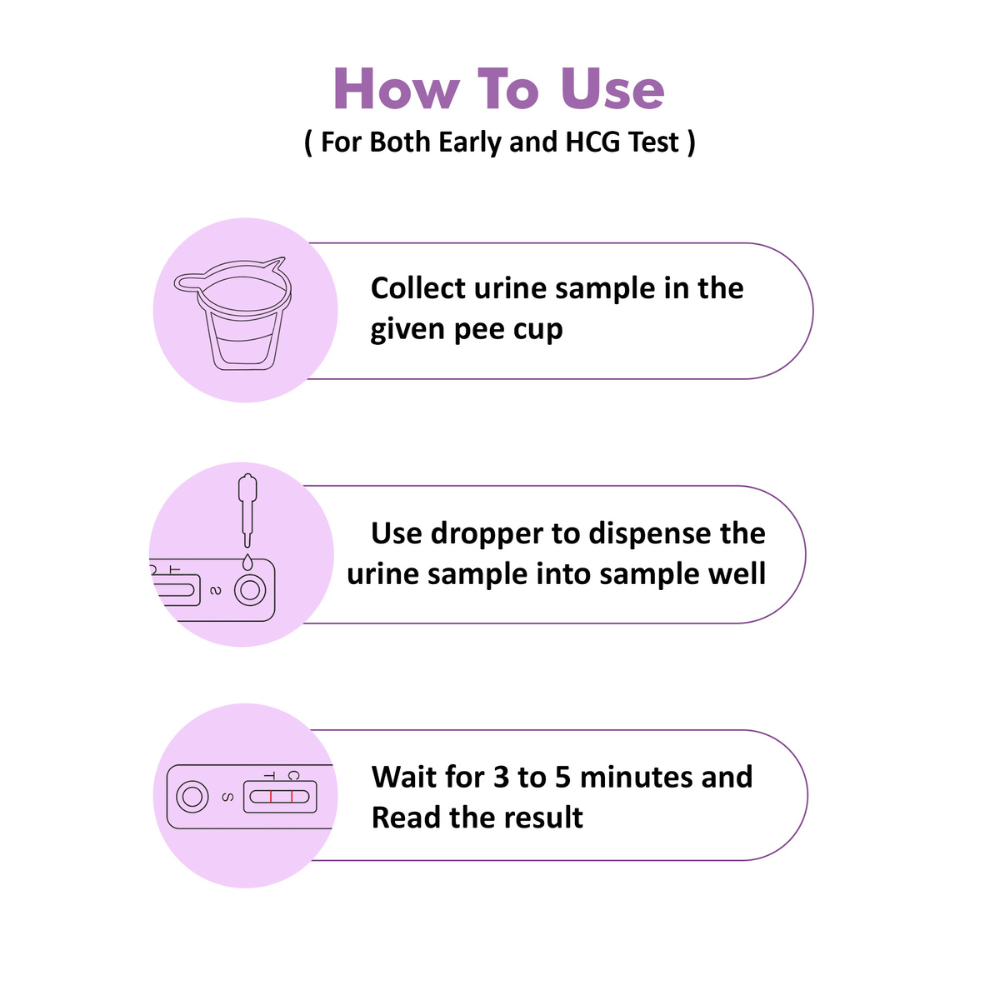 How To Use
( For Both Early and HCG Test )

Collect urine sample in the given pee cup

T
S

Use dropper to dispense the urine sample into sample well

S
T C

Wait for 3 to 5 minutes and Read the result