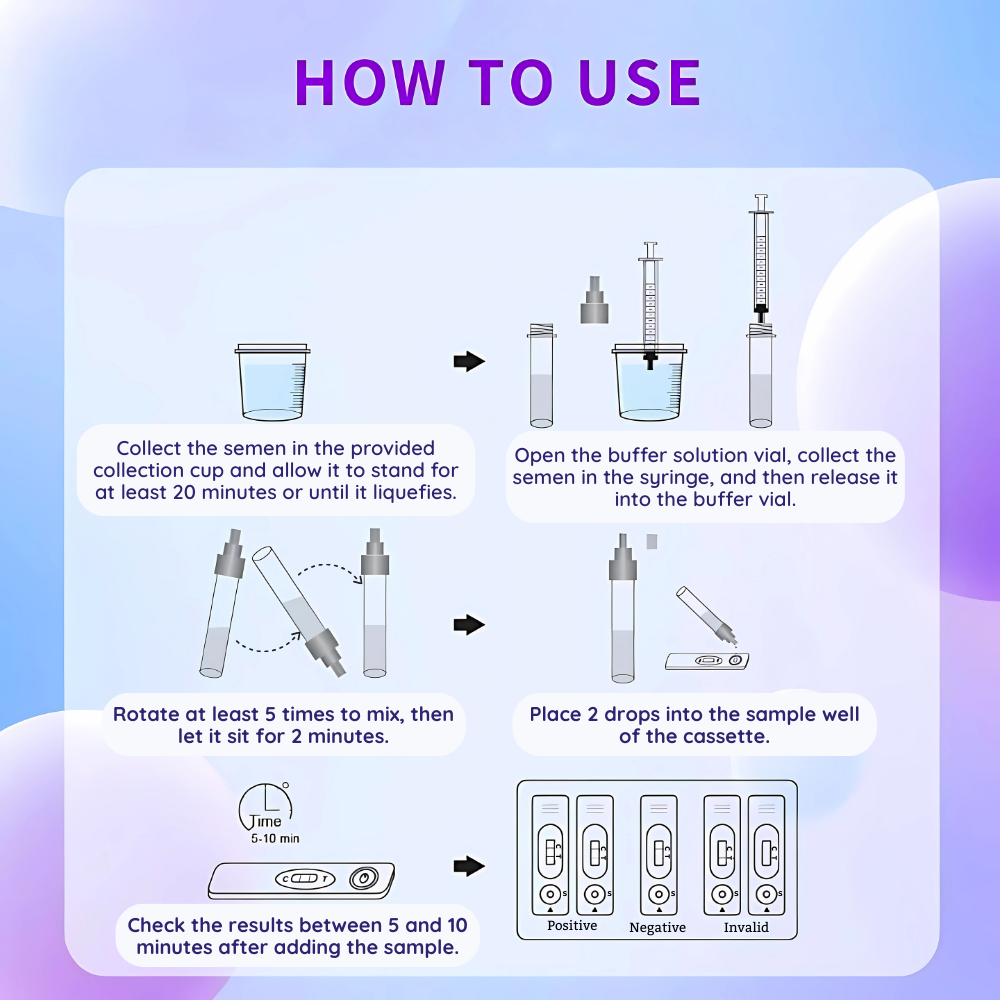 HOW TO USE

Collect the semen in the provided collection cup and allow it to stand for at least 20 minutes or until it liquefies.

Open the buffer solution vial, collect the semen in the syringe, and then release it into the buffer vial.

Rotate at least 5 times to mix, then let it sit for 2 minutes.

Place 2 drops into the sample well of the cassette.

Time
5-10 min

C T

Check the results between 5 and 10 minutes after adding the sample.

C T S C T S C T S C T S C T S

Positive Negative Invalid