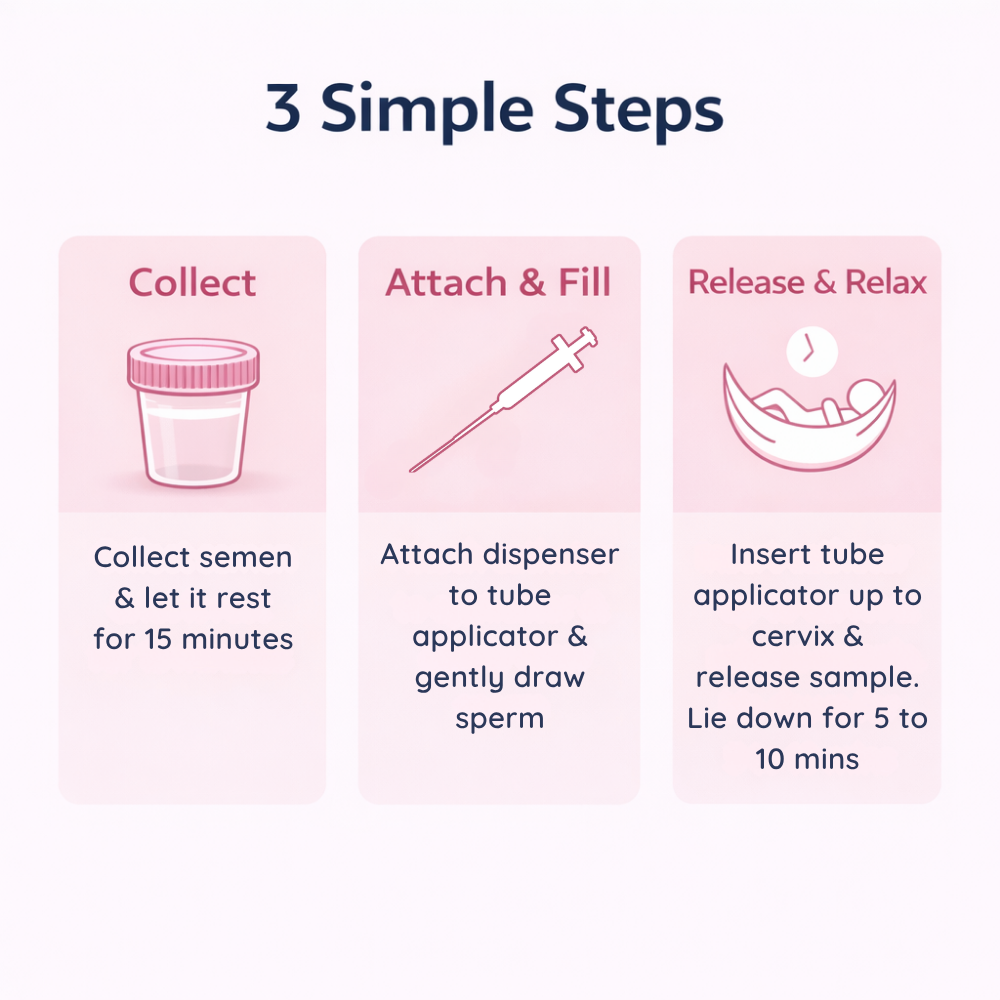 3 Simple Steps

Collect

Collect semen & let it rest for 15 minutes

Attach & Fill

Attach dispenser to tube applicator & gently draw sperm

Release & Relax

Insert tube applicator up to cervix & release sample. Lie down for 5 to 10 mins