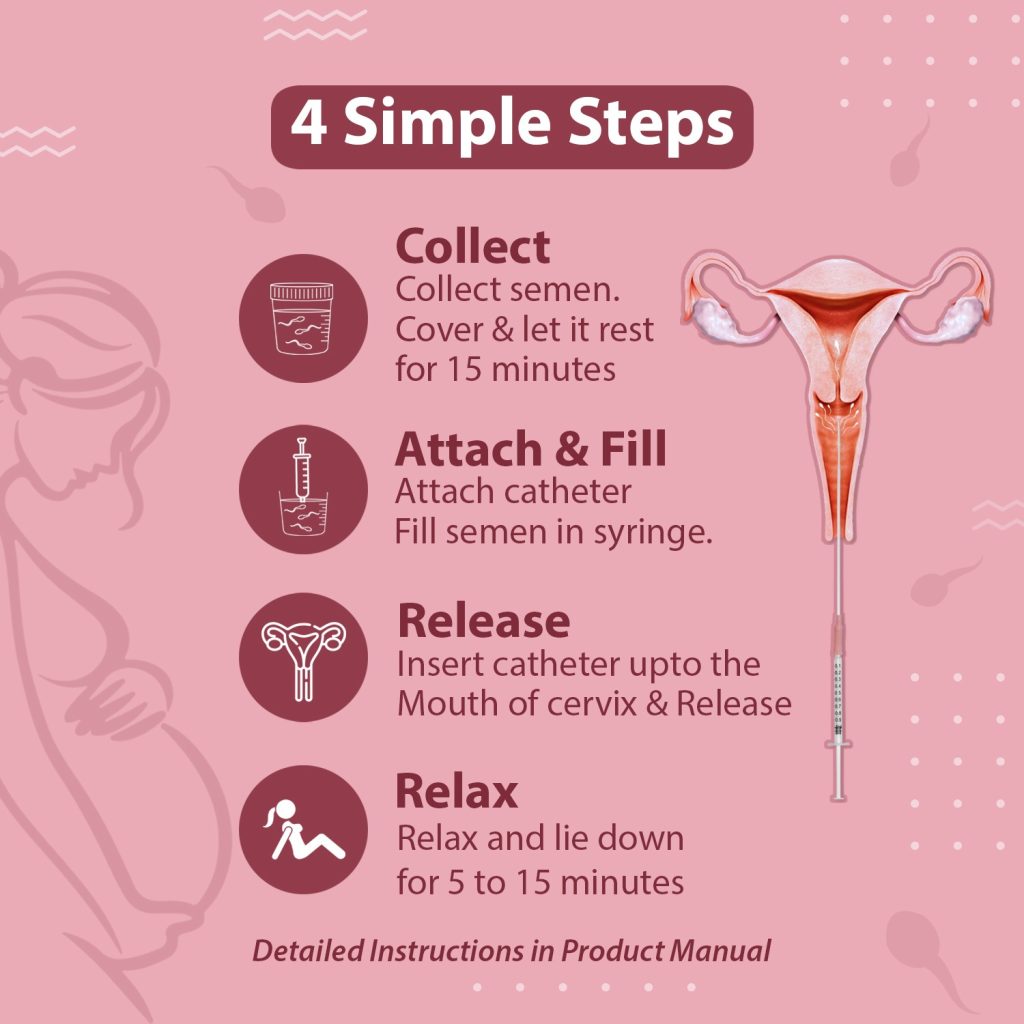 4 Simple Steps

Collect
Collect semen.
Cover & let it rest
for 15 minutes

Attach & Fill
Attach catheter
Fill semen in syringe.

Release
Insert catheter upto the
Mouth of cervix & Release

Relax
Relax and lie down
for 5 to 15 minutes

Detailed Instructions in Product Manual