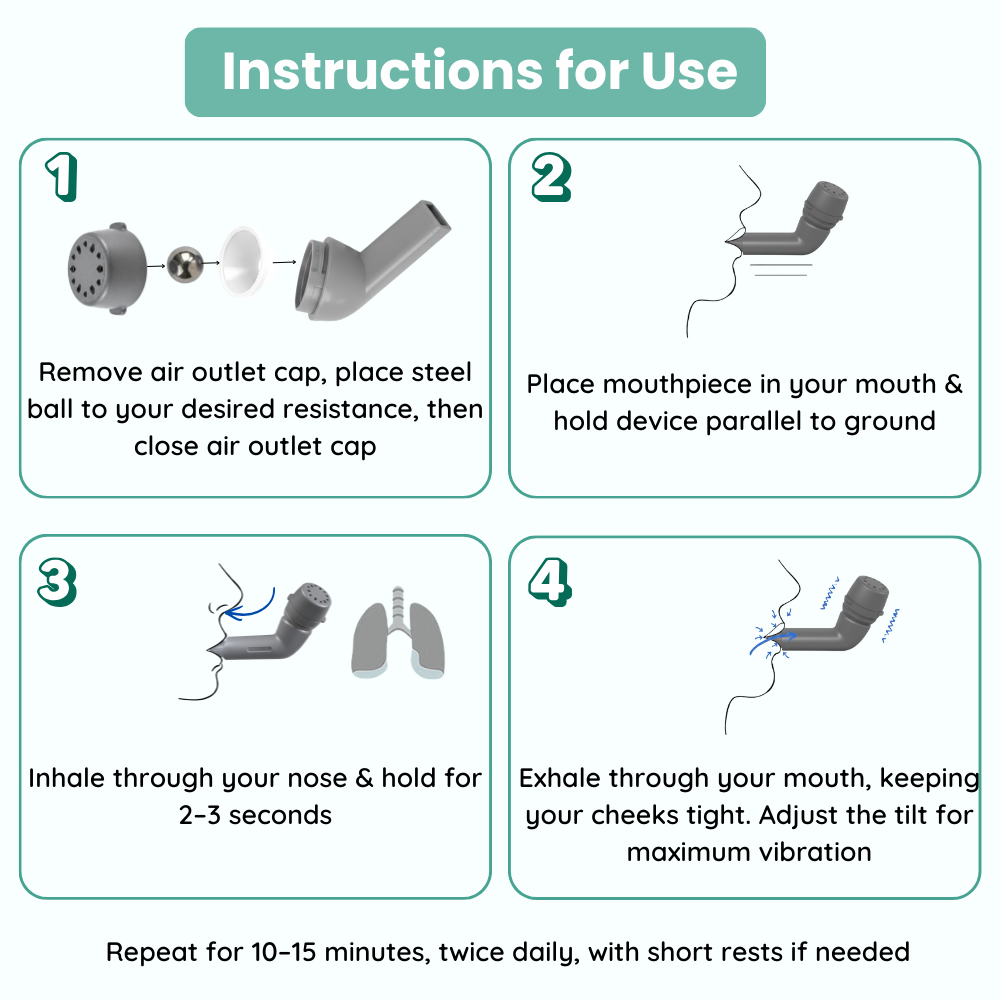 Instructions for Use

1

Remove air outlet cap, place steel ball to your desired resistance, then close air outlet cap

2

Place mouthpiece in your mouth & hold device parallel to ground

3

Inhale through your nose & hold for 2-3 seconds

4

Exhale through your mouth, keeping your cheeks tight. Adjust the tilt for maximum vibration

Repeat for 10-15 minutes, twice daily, with short rests if needed