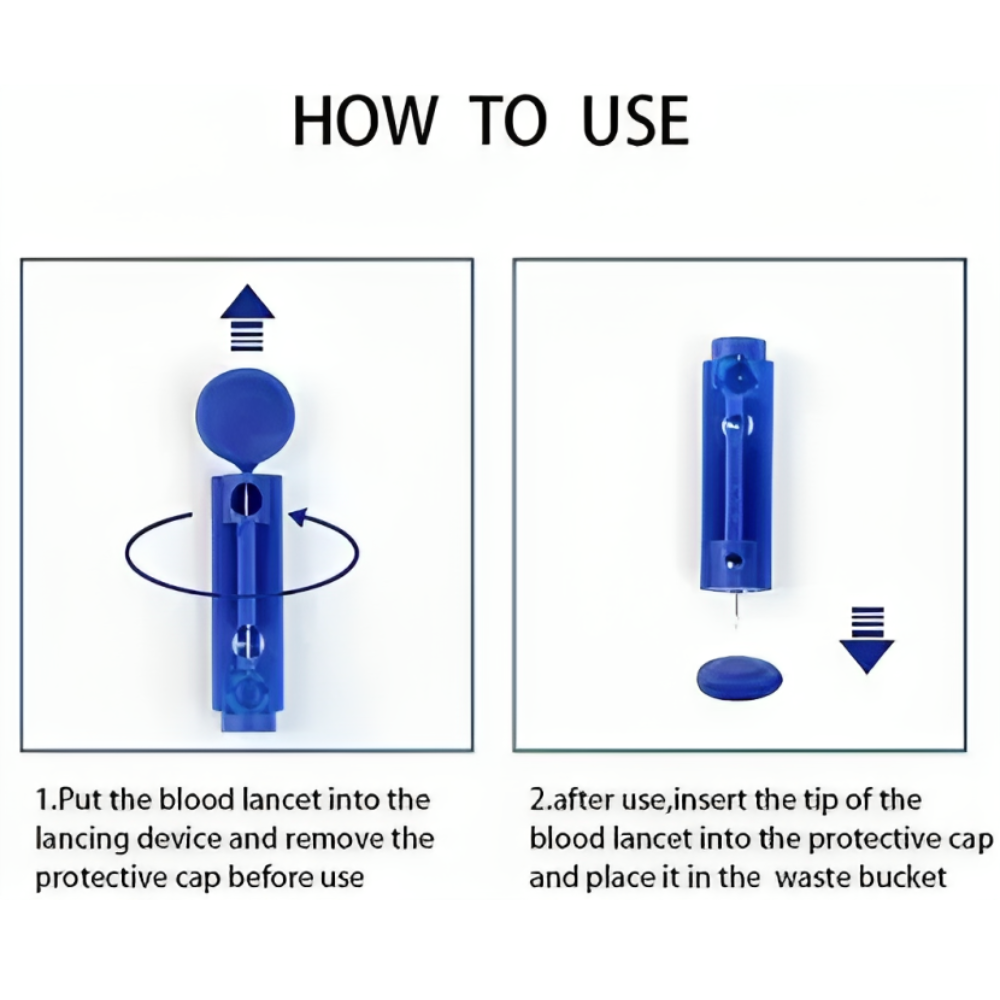 HOW TO USE

1.Put the blood lancet into the lancing device and remove the protective cap before use

2.after use,insert the tip of the blood lancet into the protective cap and place it in the  waste bucket